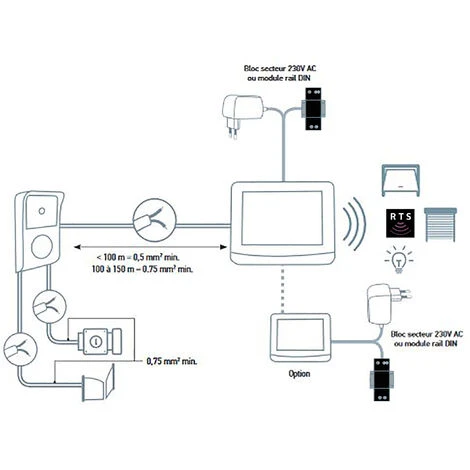 Bloc secteur 230V AC
ou module rail DIN

RTS

< 100 m = 0,5 mm² min.
100 à 150 m – 0,75 mm² min.

0,75 mm² min.

Option

Bloc secteur 230V AC
ou module rail DIN